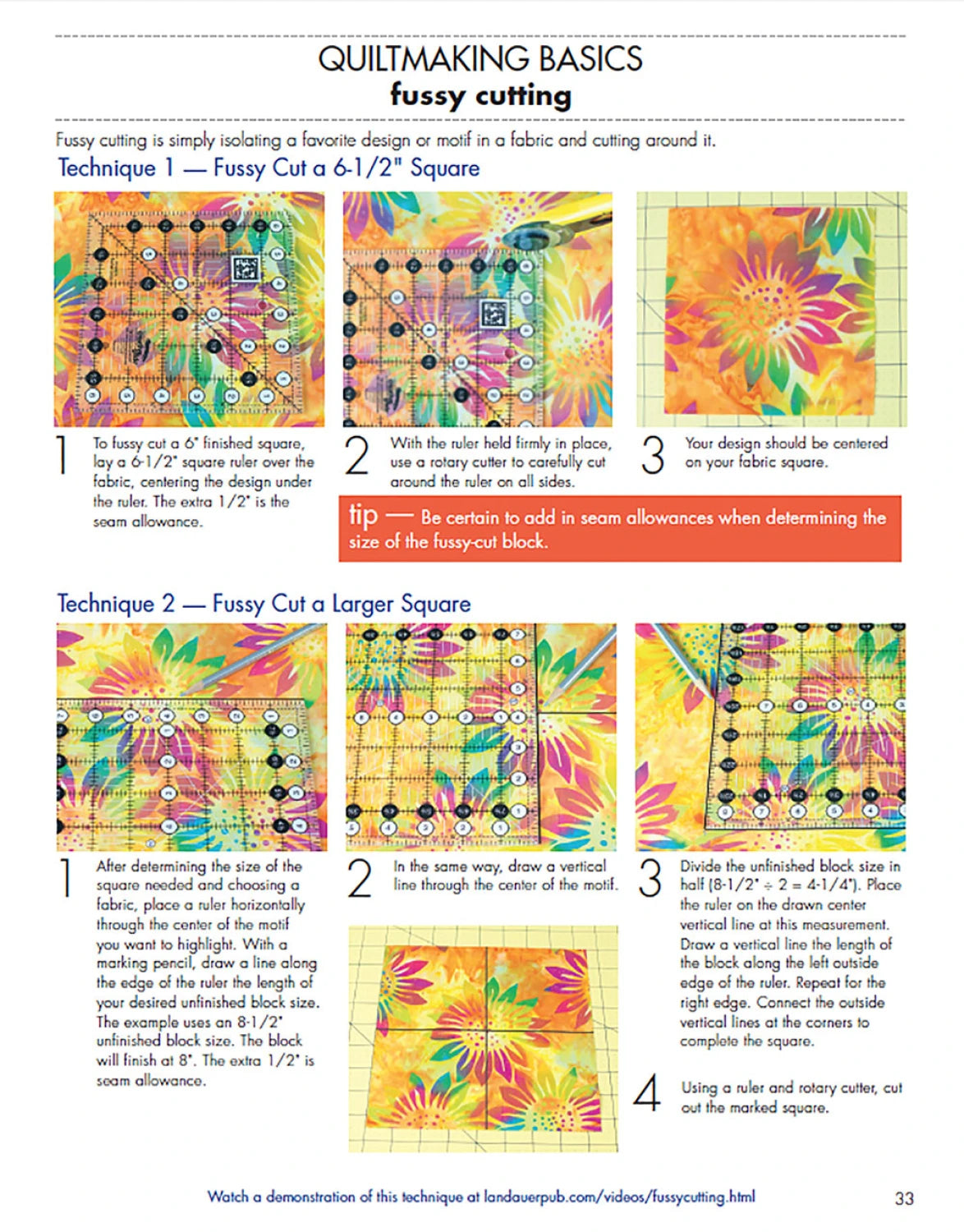 QUILTMAKING BASICS
fussy cutting

Fussy cutting is simply isolating a favorite design or motif in a fabric and cutting around it.

Technique 1 — Fussy Cut a 6-1/2" Square

1 To fussy cut a 6" finished square, lay a 6-1/2" square ruler over the fabric, centering the design under the ruler. The extra 1/2" is the seam allowance.

2 With the ruler held firmly in place, use a rotary cutter to carefully cut around the ruler on all sides.

3 Your design should be centered on your fabric square.

tip — Be certain to add in seam allowances when determining the size of the fussy-cut block.

Technique 2 — Fussy Cut a Larger Square

1 After determining the size of the square needed and choosing a fabric, place a ruler horizontally through the center of the motif you want to highlight. With a marking pencil, draw a line along the edge of the ruler the length of your desired unfinished block size. The example uses an 8-1/2" unfinished block size. The block will finish at 8". The extra 1/2" is seam allowance.

2 In the same way, draw a vertical line through the center of the motif.

3 Divide the unfinished block size in half (8-1/2" ÷ 2 = 4-1/4"). Place the ruler on the drawn center vertical line at this measurement. Draw a vertical line the length of the block along the left outside edge of the ruler. Repeat for the right edge. Connect the outside vertical lines at the corners to complete the square.

4 Using a ruler and rotary cutter, cut out the marked square.

Watch a demonstration of this technique at landauerpub.com/videos/fussycutting.html

33