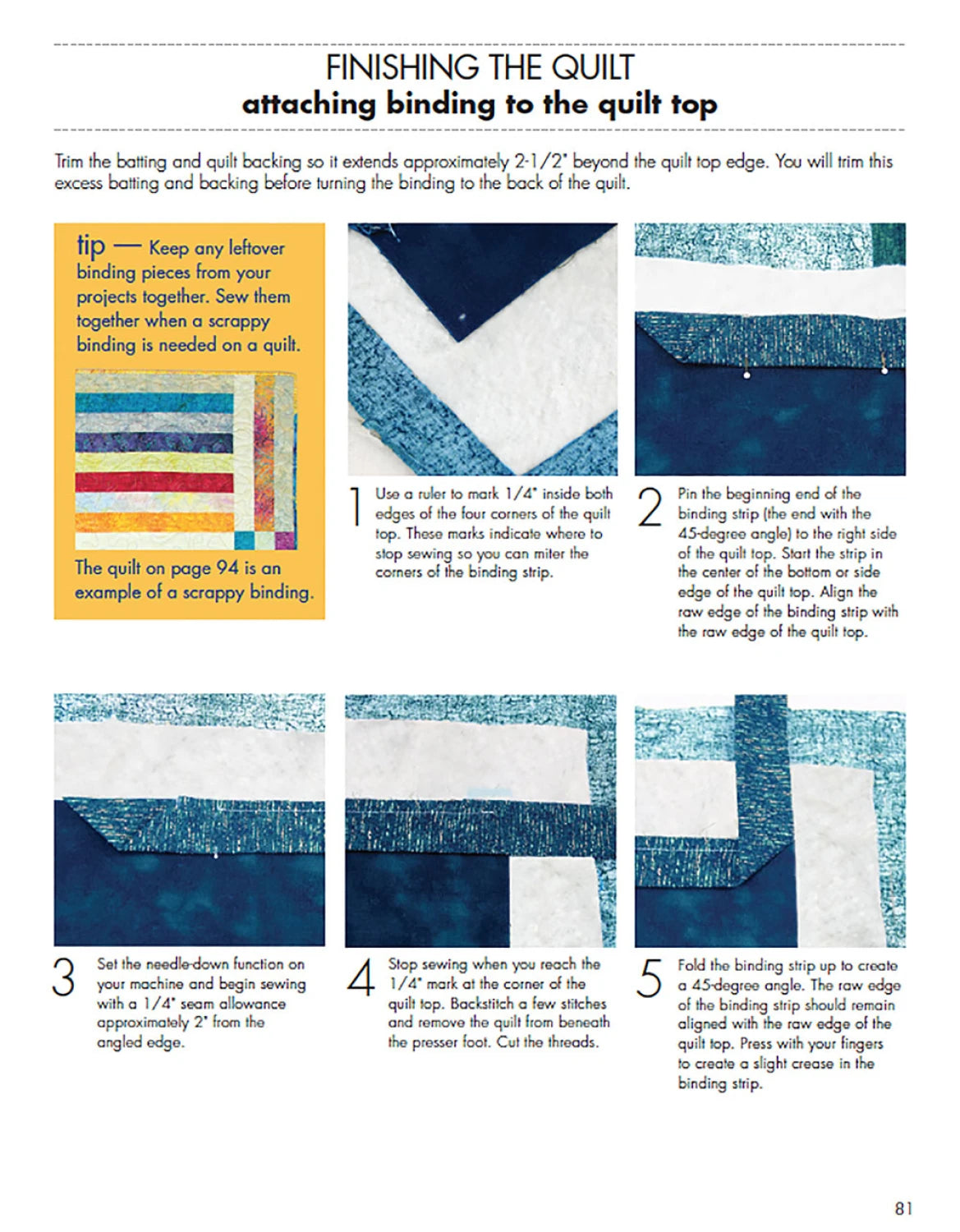 FINISHING THE QUILT
attaching binding to the quilt top

Trim the batting and quilt backing so it extends approximately 2-1/2" beyond the quilt top edge. You will trim this excess batting and backing before turning the binding to the back of the quilt.

tip — Keep any leftover binding pieces from your projects together. Sew them together when a scrappy binding is needed on a quilt.

The quilt on page 94 is an example of a scrappy binding.

1 Use a ruler to mark 1/4" inside both edges of the four corners of the quilt top. These marks indicate where to stop sewing so you can miter the corners of the binding strip.

2 Pin the beginning end of the binding strip (the end with the 45-degree angle) to the right side of the quilt top. Start the strip in the center of the bottom or side edge of the quilt top. Align the raw edge of the binding strip with the raw edge of the quilt top.

3 Set the needle-down function on your machine and begin sewing with a 1/4" seam allowance approximately 2" from the angled edge.

4 Stop sewing when you reach the 1/4" mark at the corner of the quilt top. Backstitch a few stitches and remove the quilt from beneath the presser foot. Cut the threads.

5 Fold the binding strip up to create a 45-degree angle. The raw edge of the binding strip should remain aligned with the raw edge of the quilt top. Press with your fingers to create a slight crease in the binding strip.

81